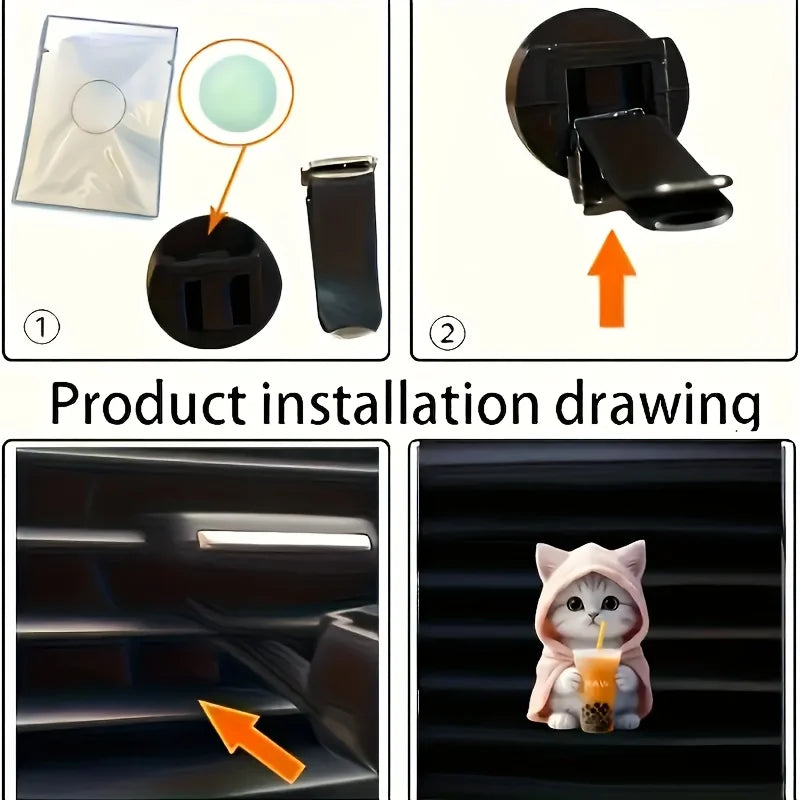 ①

②

Product installation drawing